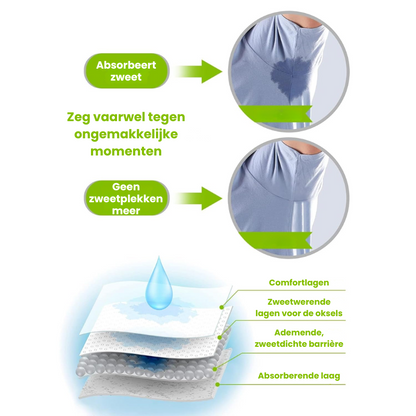 Absorbeert zweet

Zeg vaarwel tegen ongemakkelijke momenten

Geen zweetplekken meer

Comfortlagen

Zweetwerende lagen voor de oksels

Ademende, zweetdichte barrière

Absorberende laag