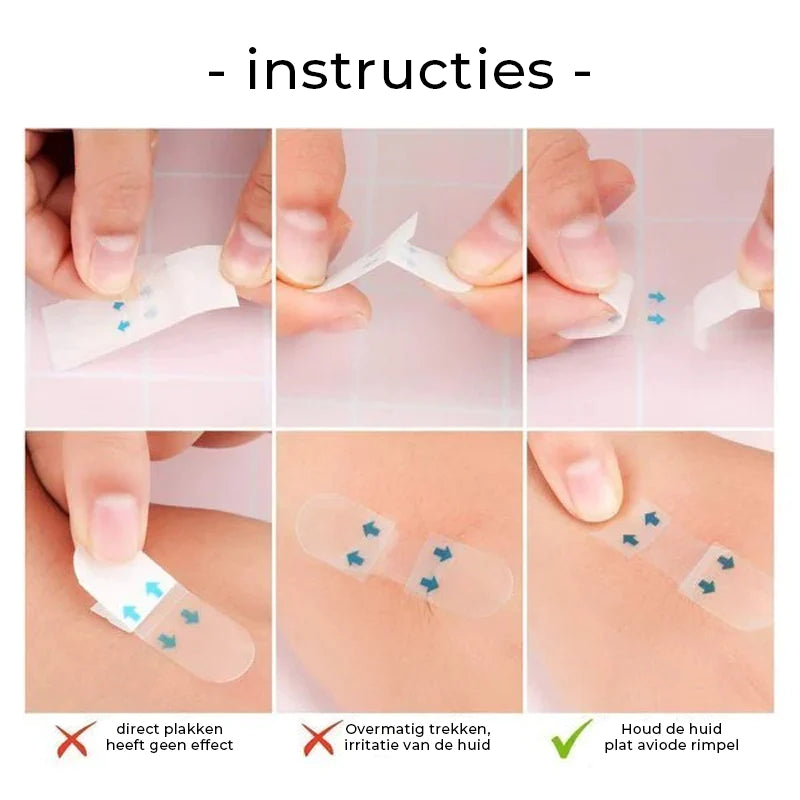 - instructies -

direct plakken heeft geen effect

Overmatig trekken, irritatie van de huid

Houd de huid plat aviode rimpel