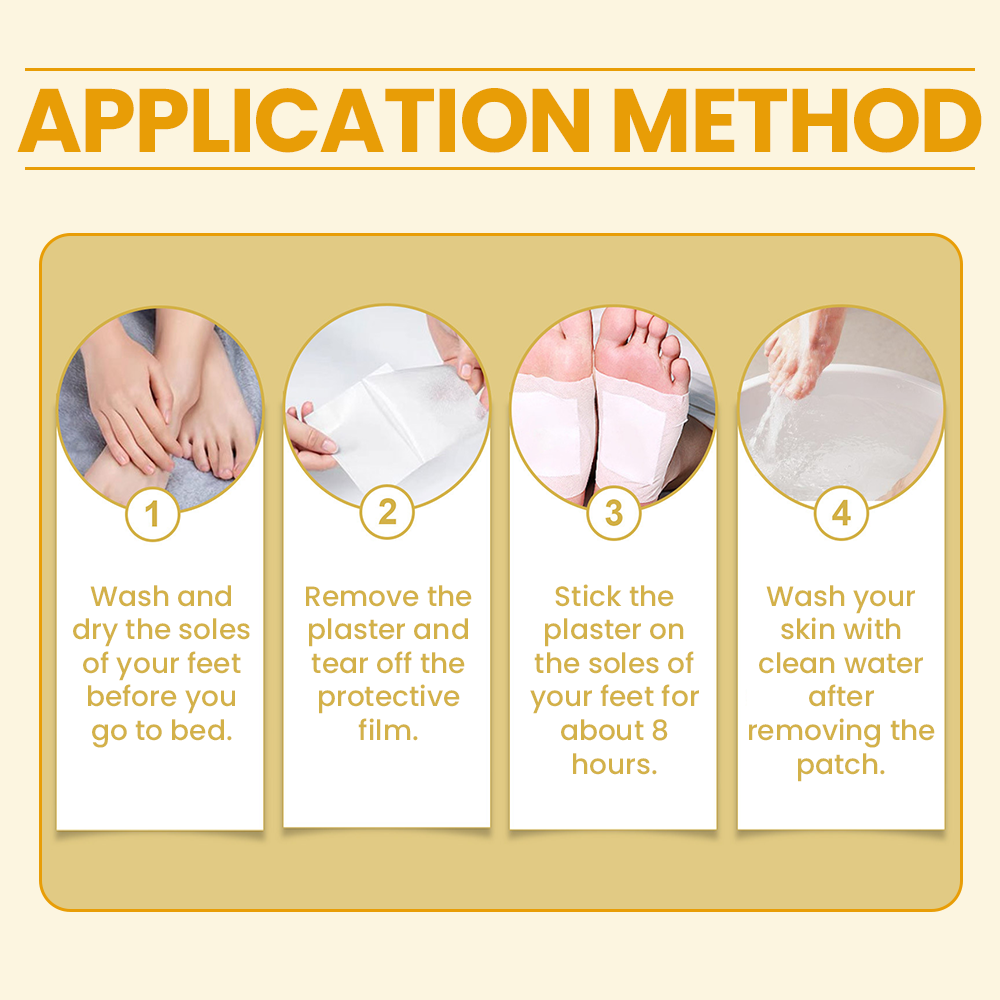 APPLICATION METHOD

1

Wash and dry the soles of your feet before you go to bed.

2

Remove the plaster and tear off the protective film.

3

Stick the plaster on the soles of your feet for about 8 hours.

4

Wash your skin with clean water after removing the patch.