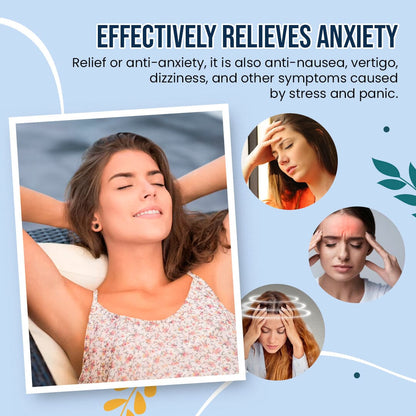 EFFECTIVELY RELIEVES ANXIETY

Relief or anti-anxiety, it is also anti-nausea, vertigo, dizziness, and other symptoms caused by stress and panic.